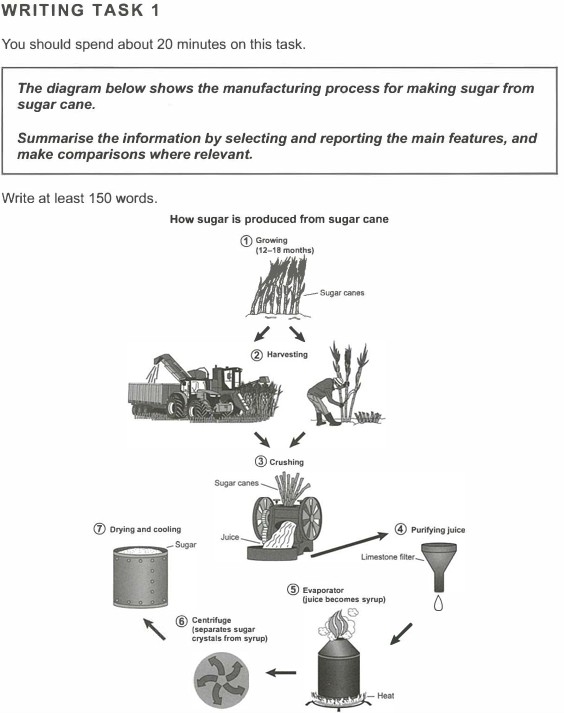 WRITING TASK 1

You should spend about 20 minutes on this task.

The diagram below shows the manufacturing process for making sugar from sugar cane.

Summarise the information by selecting and reporting the main features, and make comparisons where relevant.

Write at least 150 words.

How sugar is produced from sugar cane

① Growing (12–18 months)

Sugar canes

② Harvesting

③ Crushing

Sugar canes

Juice

④ Purifying juice

Limestone filter

⑤ Evaporator (juice becomes syrup)

Heat

⑥ Centrifuge (separates sugar crystals from syrup)

⑦ Drying and cooling

Sugar